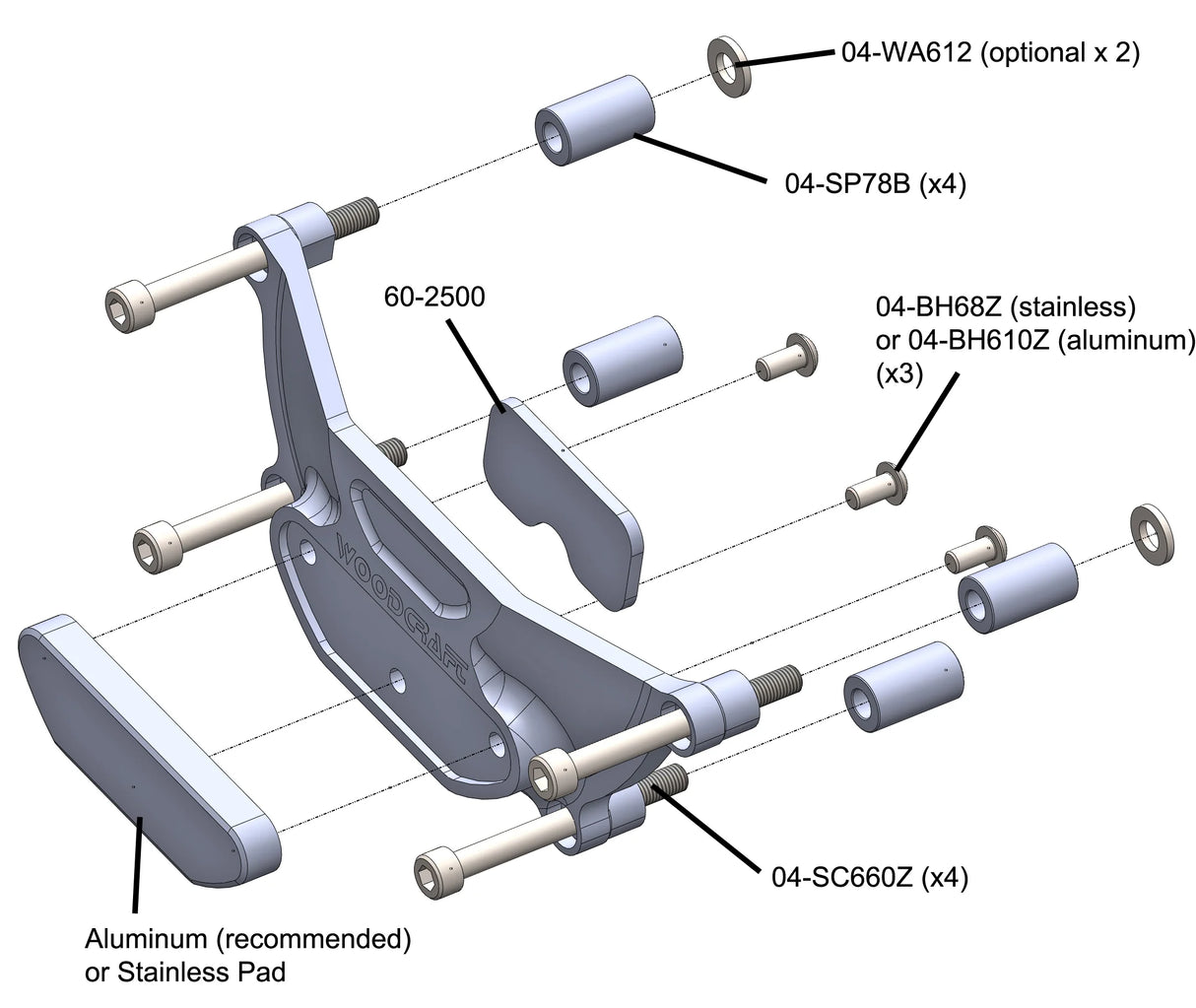 04-WA612 (optional x 2)

04-SP78B (x4)

60-2500

04-BH68Z (stainless) or 04-BH610Z (aluminum) (x3)

WOODCRAFT

04-SC660Z (x4)

Aluminum (recommended) or Stainless Pad